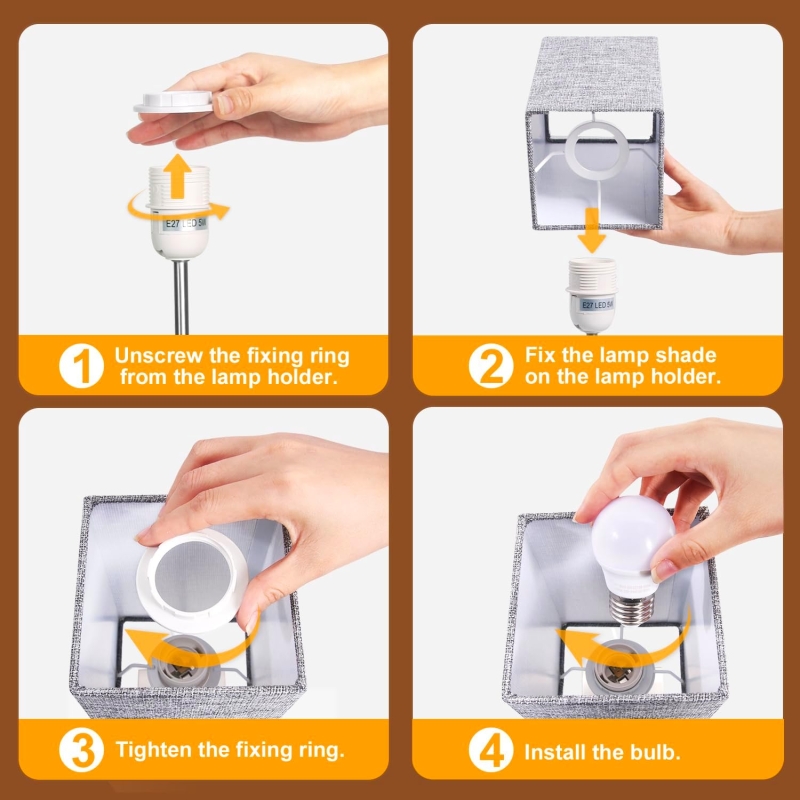 E27 LED 5W

1 Unscrew the fixing ring from the lamp holder.

E27 LED 5W

2 Fix the lamp shade on the lamp holder.

3 Tighten the fixing ring.

4 Install the bulb.